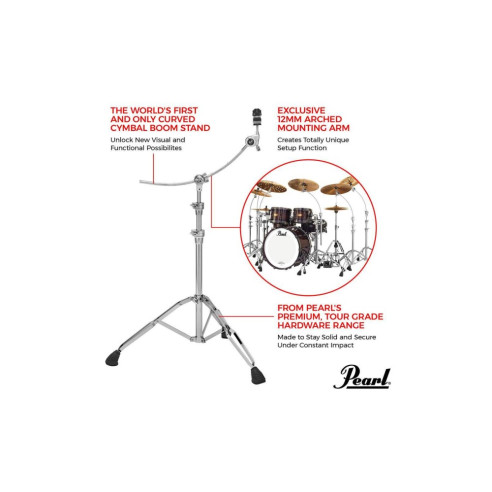 THE WORLD'S FIRST AND ONLY CURVED CYMBAL BOOM STAND

Unlock New Visual and Functional Possibilites

EXCLUSIVE 12MM ARCHED MOUNTING ARM

Creates Totally Unique Setup Function

Pearl

FROM PEARL'S PREMIUM, TOUR GRADE HARDWARE RANGE

Made to Stay Solid and Secure Under Constant Impact

Pearl