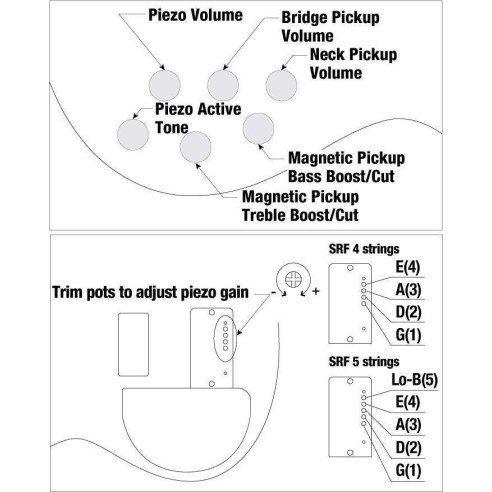 Piezo Volume

Bridge Pickup Volume

Neck Pickup Volume

Piezo Active Tone

Magnetic Pickup Bass Boost/Cut

Magnetic Pickup Treble Boost/Cut

Trim pots to adjust piezo gain

-

+

SRF 4 strings

E(4)

A(3)

D(2)

G(1)

SRF 5 strings

Lo-B(5)

E(4)

A(3)

D(2)

G(1)