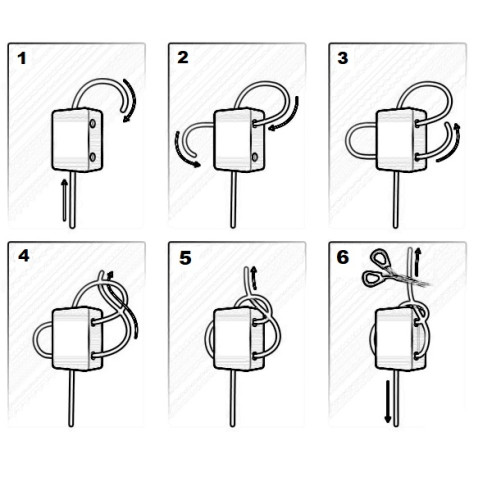 1

2

3

4

5

6