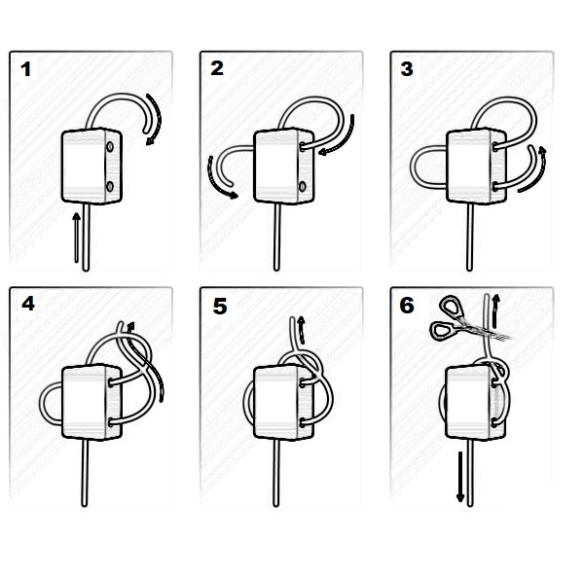 1

2

3

4

5

6